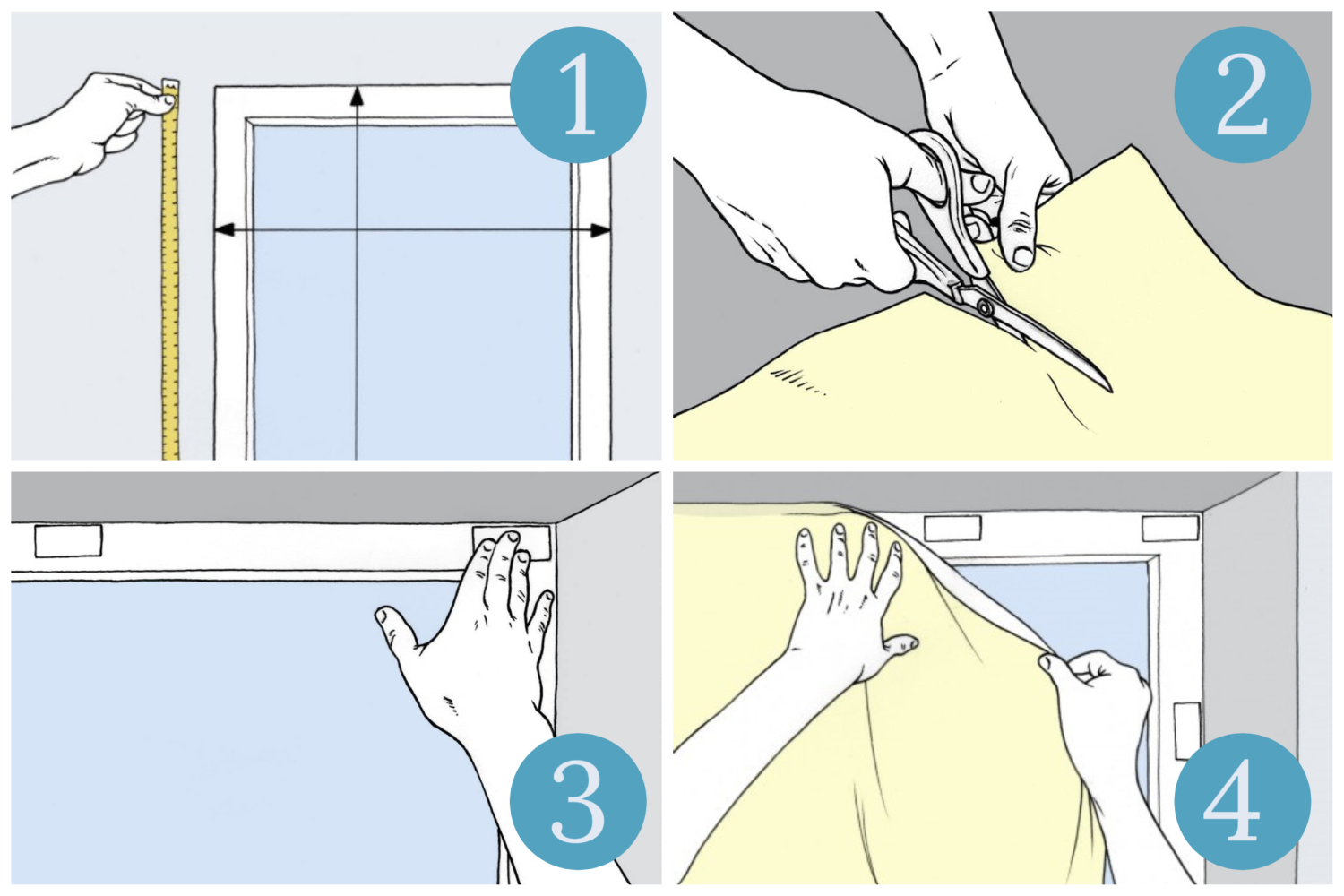 1

2

3

4