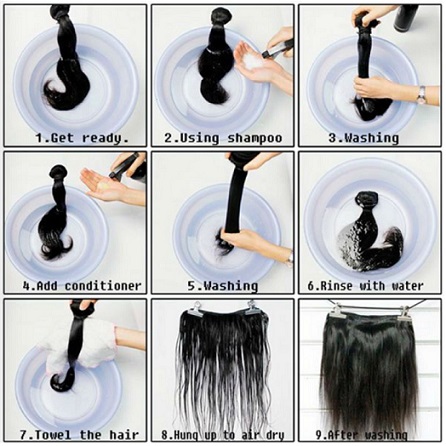 1.Get ready.

2.Using shampoo

3.Washing

4.Add conditioner

5.Washing

6.Rinse with water

7.Towel the hair

8.Hung up to air dry

9.After washing